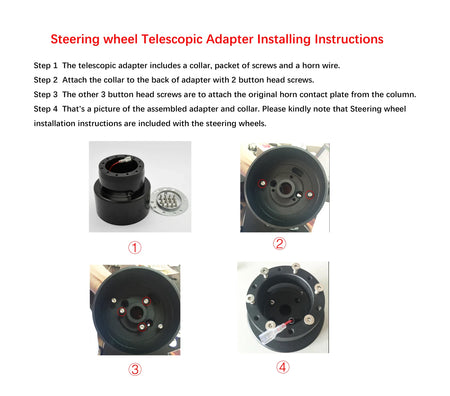 Steering wheel Telescopic Adapter Installing Instructions

Step 1 The telescopic adapter includes a collar, packet of screws and a horn wire.

Step 2 Attach the collar to the back of adapter with 2 button head screws.

Step 3 The other 3 button head screws are to attach the original horn contact plate from the column.

Step 4 That's a picture of the assembled adapter and collar. Please kindly note that Steering wheel installation instructions are included with the steering wheels.

①

②

③

④