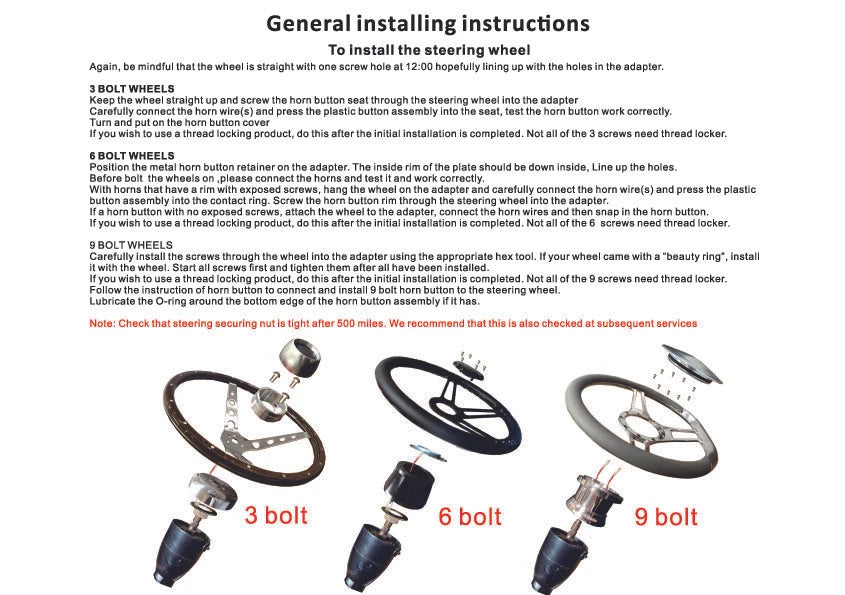 General installing instructions

To install the steering wheel

Again, be mindful that the wheel is straight with one screw hole at 12:00 hopefully lining up with the holes in the adapter.

3 BOLT WHEELS
Keep the wheel straight up and screw the horn button seat through the steering wheel into the adapter
Carefully connect the horn wire(s) and press the plastic button assembly into the seat, test the horn button work correctly.
Turn and put on the horn button cover
If you wish to use a thread locking product, do this after the initial installation is completed. Not all of the 3 screws need thread locker.

6 BOLT WHEELS
Position the metal horn button retainer on the adapter. The inside rim of the plate should be down inside, Line up the holes.
Before bolt the wheels on ,please connect the horns and test it and work correctly.
With horns that have a rim with exposed screws, hang the wheel on the adapter and carefully connect the horn wire(s) and press the plastic button assembly into the contact ring. Screw the horn button rim through the steering wheel into the adapter.
If a horn button with no exposed screws, attach the wheel to the adapter, connect the horn wires and then snap in the horn button.
If you wish to use a thread locking product, do this after the initial installation is completed. Not all of the 6 screws need thread locker.

9 BOLT WHEELS
Carefully install the screws through the wheel into the adapter using the appropriate hex tool. If your wheel came with a "beauty ring", install it with the wheel. Start all screws first and tighten them after all have been installed.
If you wish to use a thread locking product, do this after the initial installation is completed. Not all of the 9 screws need thread locker.
Follow the instruction of horn button to connect and install 9 bolt horn button to the steering wheel.
Lubricate the O-ring around the bottom edge of the horn button assembly if it has.

Note: Check that steering securing nut is tight after 500 miles. We recommend that this is also checked at subsequent services

3 bolt

6 bolt

9 bolt