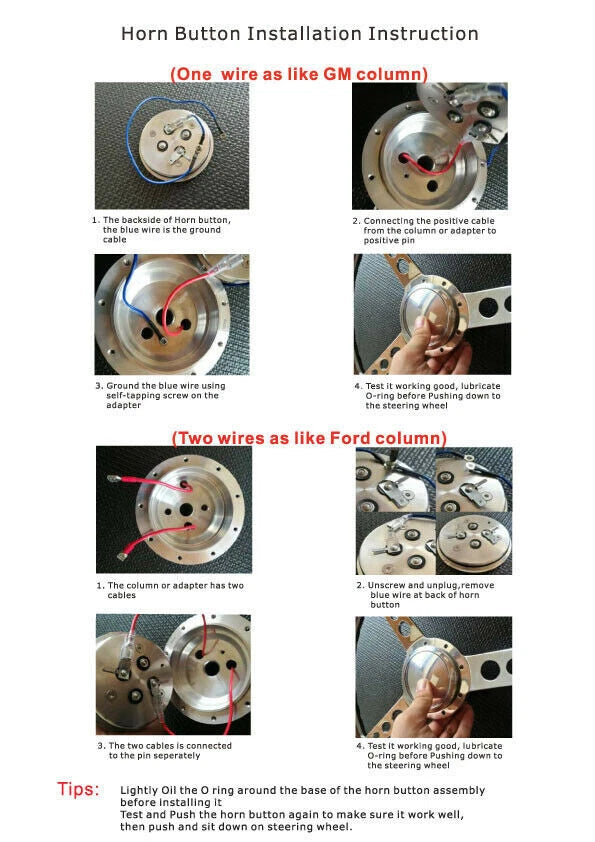 Horn Button Installation Instruction

(One wire as like GM column)

1. The backside of Horn button, the blue wire is the ground cable

2. Connecting the positive cable from the column or adapter to positive pin

3. Ground the blue wire using self-tapping screw on the adapter

4. Test it working good, lubricate O-ring before Pushing down to the steering wheel

(Two wires as like Ford column)

1. The column or adapter has two cables

2. Unscrew and unplug,remove blue wire at back of horn button

3. The two cables is connected to the pin seperately

4. Test it working good, lubricate O-ring before Pushing down to the steering wheel

Tips: Lightly Oil the O ring around the base of the horn button assembly before installing it
Test and Push the horn button again to make sure it work well, then push and sit down on steering wheel.