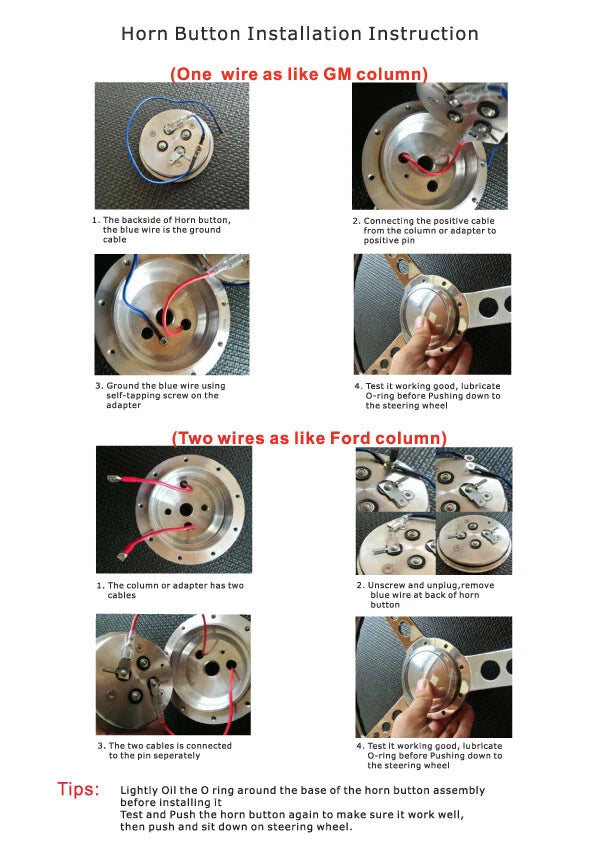 Horn Button Installation Instruction

(One wire as like GM column)

1. The backside of Horn button, the blue wire is the ground cable

2. Connecting the positive cable from the column or adapter to positive pin

3. Ground the blue wire using self-tapping screw on the adapter

4. Test it working good, lubricate O-ring before Pushing down to the steering wheel

(Two wires as like Ford column)

1. The column or adapter has two cables

2. Unscrew and unplug,remove blue wire at back of horn button

3. The two cables is connected to the pin seperately

4. Test it working good, lubricate O-ring before Pushing down to the steering wheel

Tips: Lightly Oil the O ring around the base of the horn button assembly before installing it
Test and Push the horn button again to make sure it work well, then push and sit down on steering wheel.